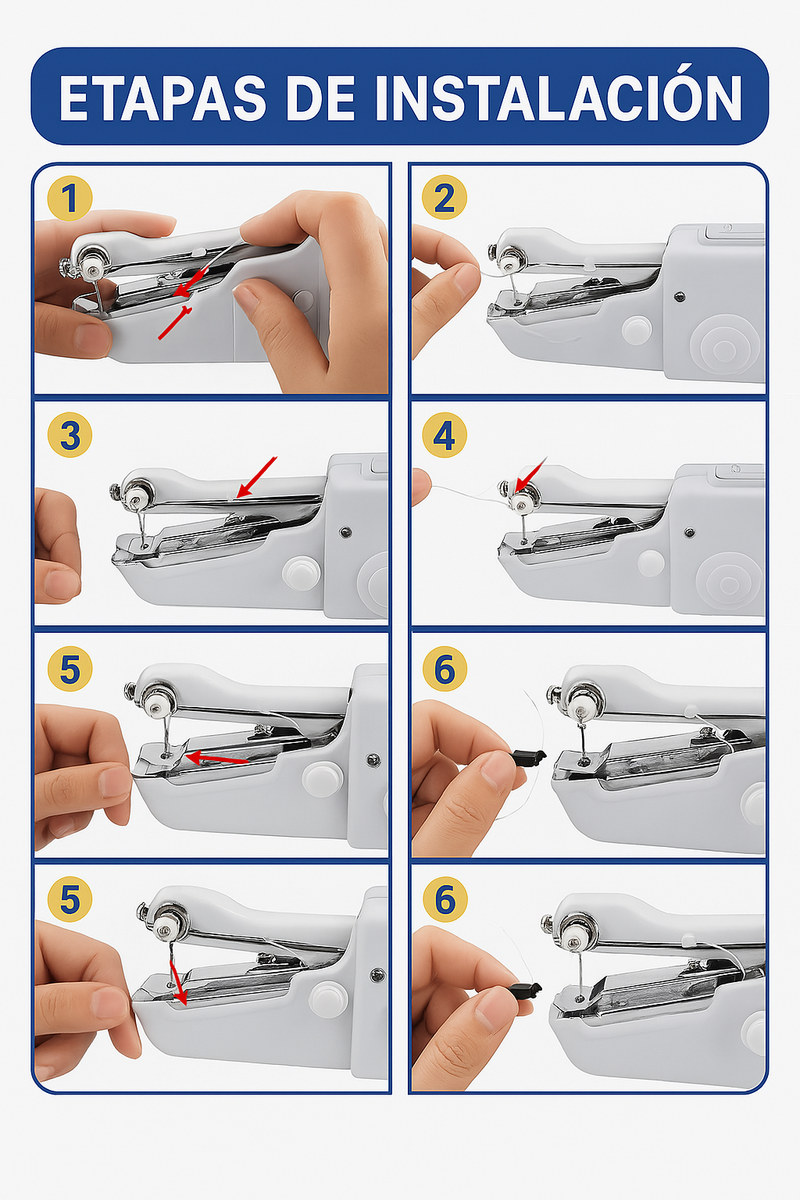 ETAPAS DE INSTALACIÓN

1

2

3

4

5

6

5

6